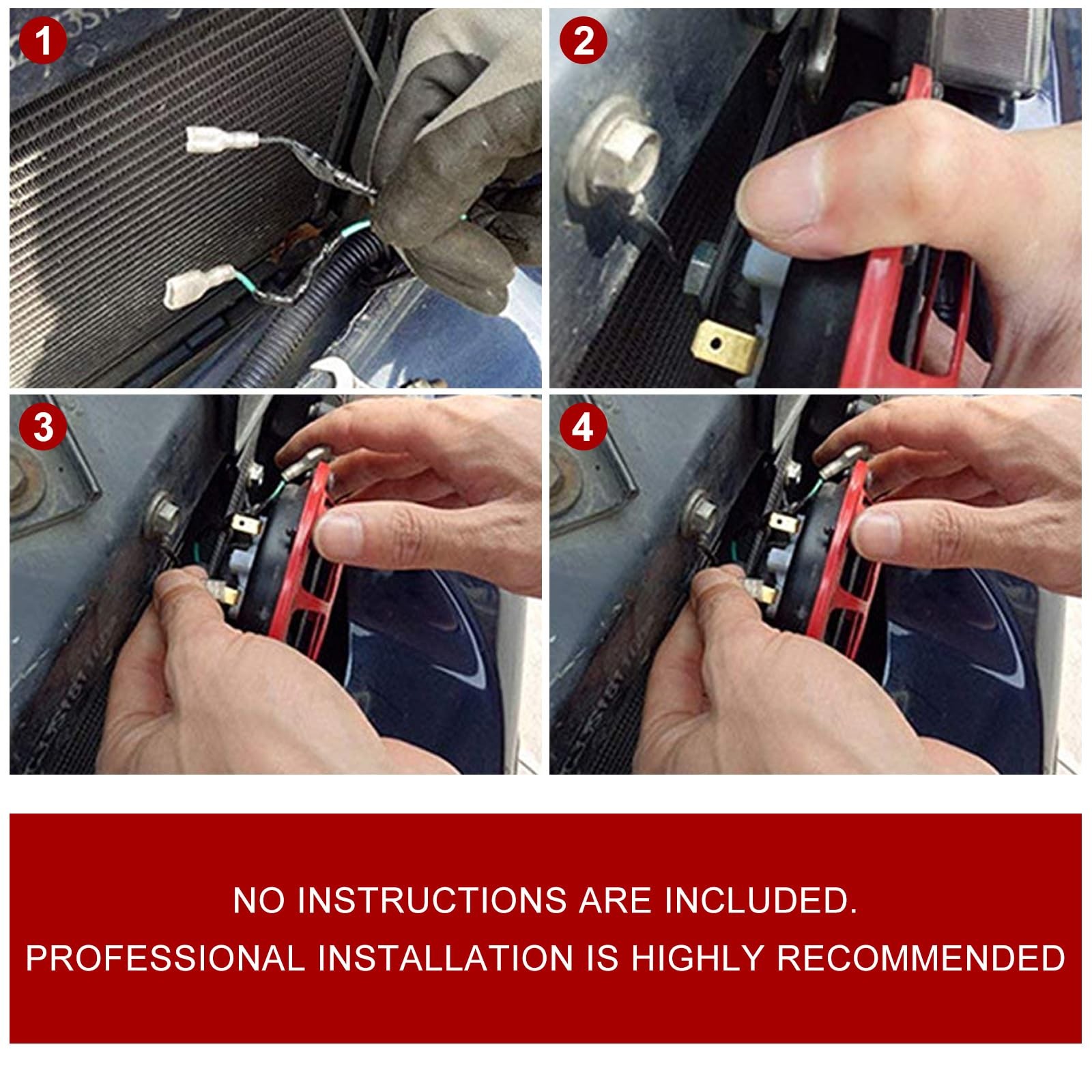 1

2

3

4

NO INSTRUCTIONS ARE INCLUDED.

PROFESSIONAL INSTALLATION IS HIGHLY RECOMMENDED