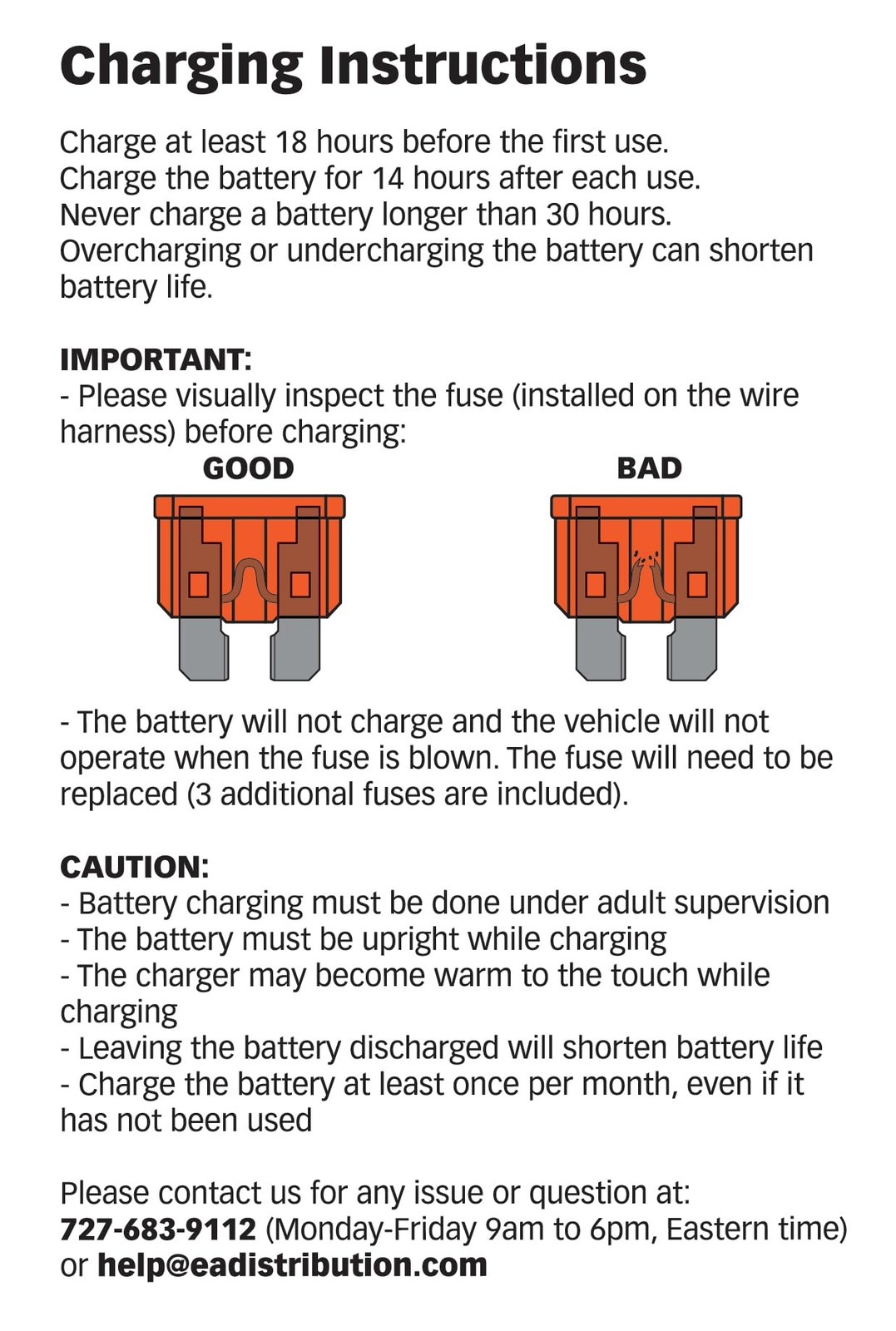 Charging Instructions

Charge at least 18 hours before the first use.
Charge the battery for 14 hours after each use.
Never charge a battery longer than 30 hours.
Overcharging or undercharging the battery can shorten battery life.

IMPORTANT:
- Please visually inspect the fuse (installed on the wire harness) before charging:

GOOD

BAD

- The battery will not charge and the vehicle will not operate when the fuse is blown. The fuse will need to be replaced (3 additional fuses are included).

CAUTION:
- Battery charging must be done under adult supervision
- The battery must be upright while charging
- The charger may become warm to the touch while charging
- Leaving the battery discharged will shorten battery life
- Charge the battery at least once per month, even if it has not been used

Please contact us for any issue or question at:
727-683-9112 (Monday-Friday 9am to 6pm, Eastern time)
or help@eadistribution.com